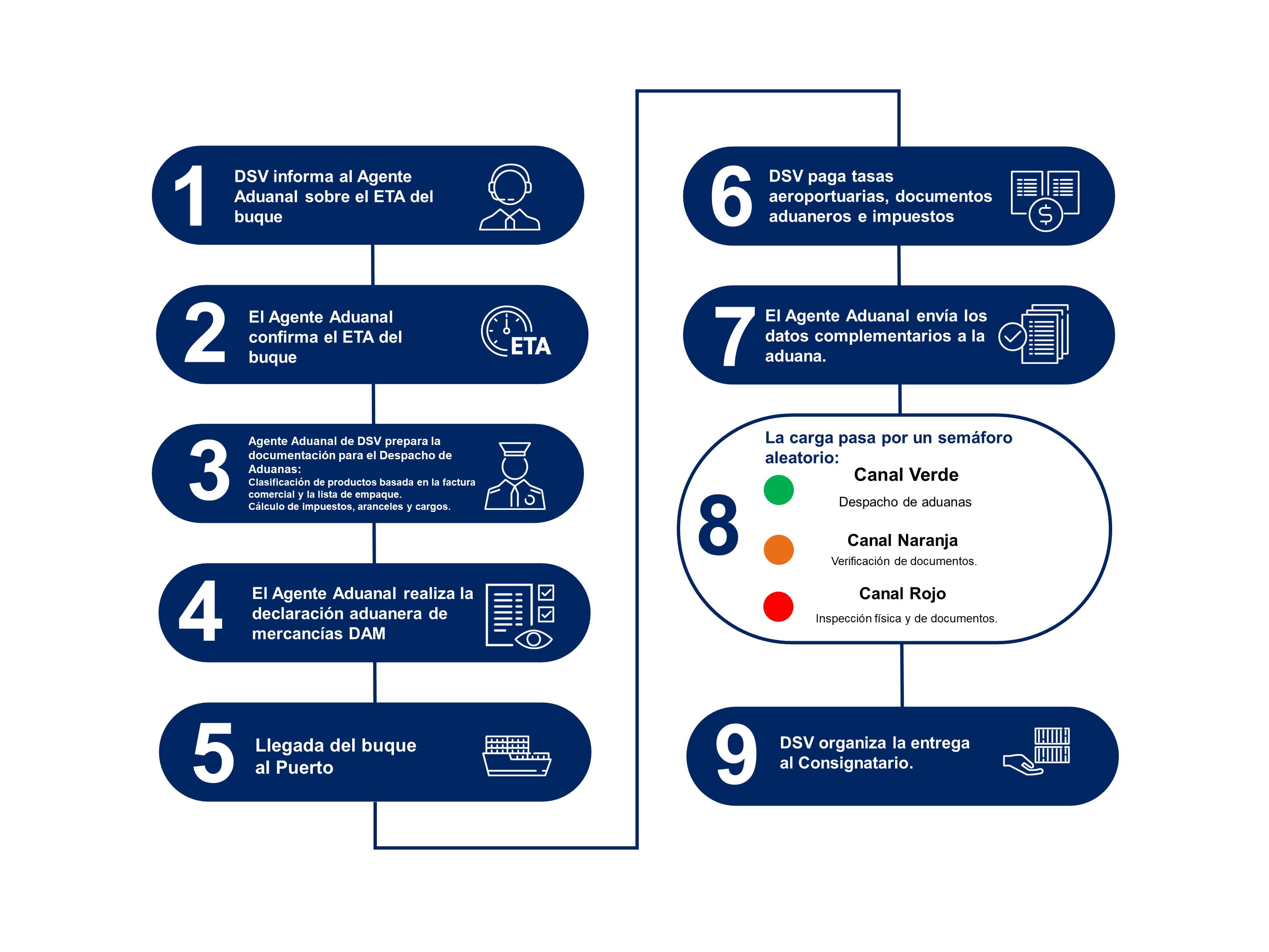 1 DSV informa al Agente Aduanal sobre el ETA del buque

2 El Agente Aduanal confirma el ETA del buque

ETA

3 Agente Aduanal de DSV prepara la documentación para el Despacho de Aduanas:
Clasificación de productos basada en la factura comercial y la lista de empaque.
Cálculo de impuestos, aranceles y cargos.

4 El Agente Aduanal realiza la declaración aduanera de mercancías DAM

5 Llegada del buque al Puerto

6 DSV paga tasas aeroportuarias, documentos aduaneros e impuestos

7 El Agente Aduanal envía los datos complementarios a la aduana.

8 La carga pasa por un semáforo aleatorio:

Canal Verde
Despacho de aduanas

Canal Naranja
Verificación de documentos.

Canal Rojo
Inspección física y de documentos.

9 DSV organiza la entrega al Consignatario.